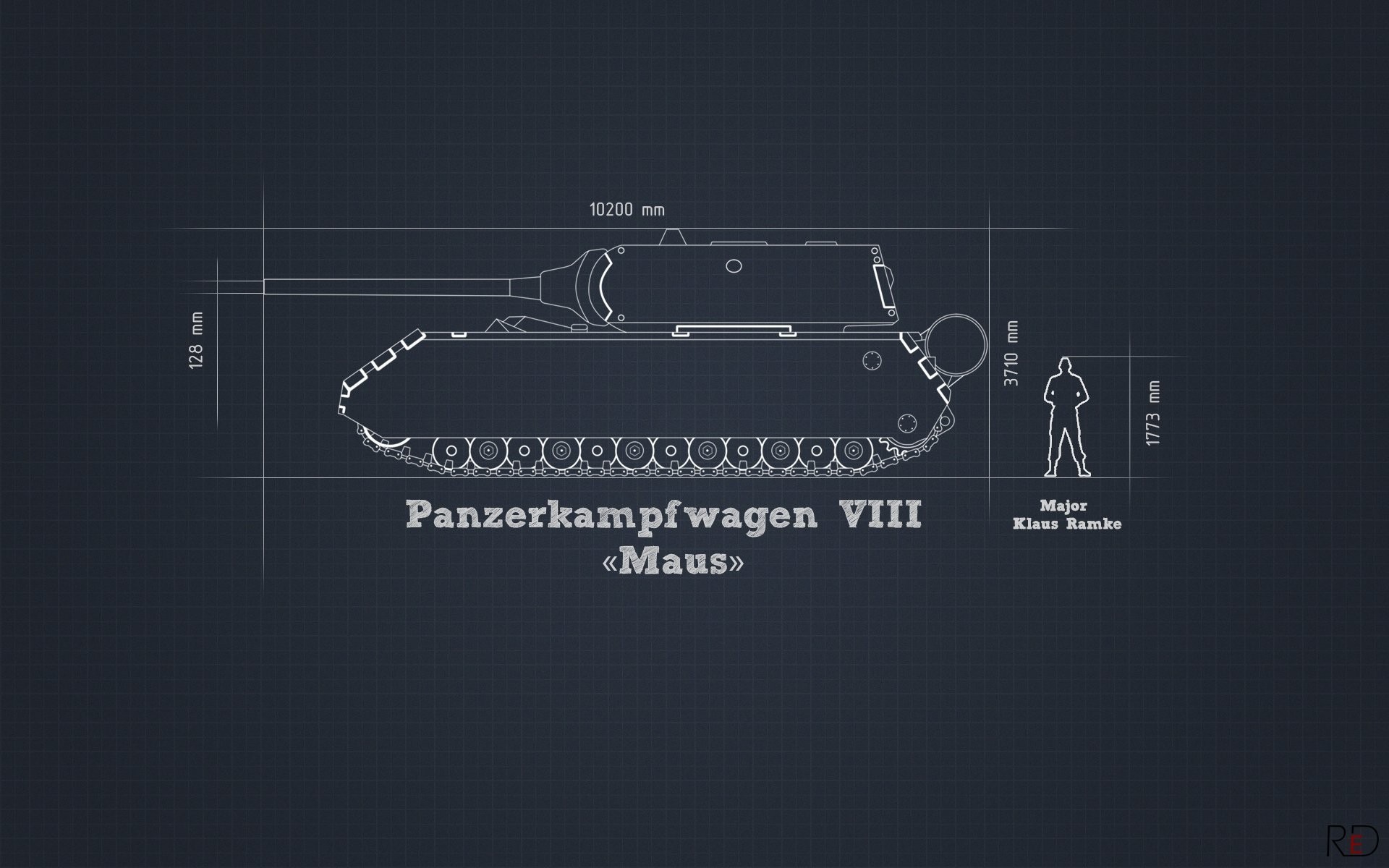 10200 mm

128 mm

3710 mm

1773 mm

Panzerkampfwagen VIII
«Maus»

Major
Klaus Ramke

RED